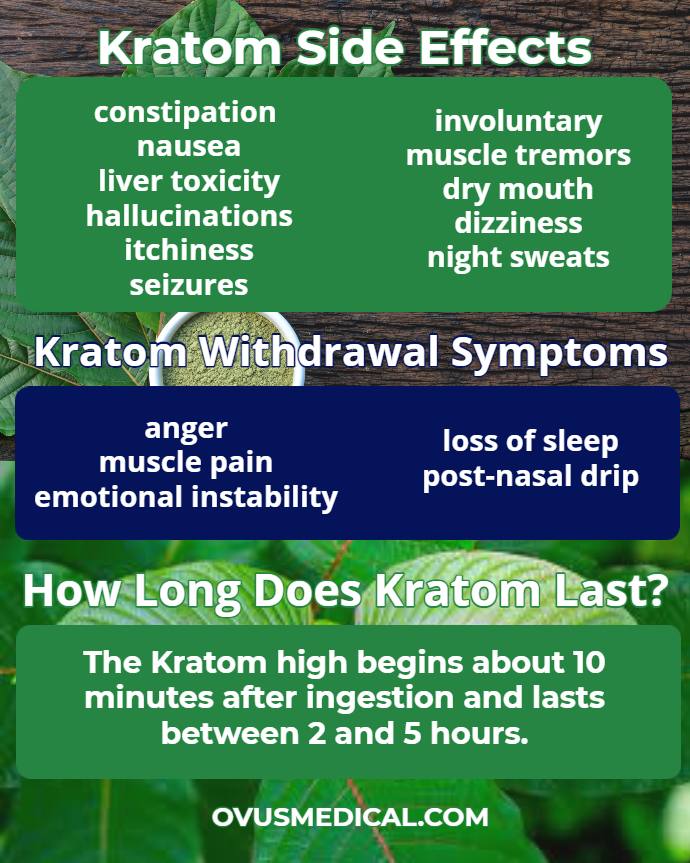 Kratom Side Effects

constipation
nausea
liver toxicity
hallucinations
itchiness
seizures

involuntary
muscle tremors
dry mouth
dizziness
night sweats

Kratom Withdrawal Symptoms

anger
muscle pain
emotional instability

loss of sleep
post-nasal drip

How Long Does Kratom Last?

The Kratom high begins about 10 minutes after ingestion and lasts between 2 and 5 hours.

OVUSMEDICAL.COM